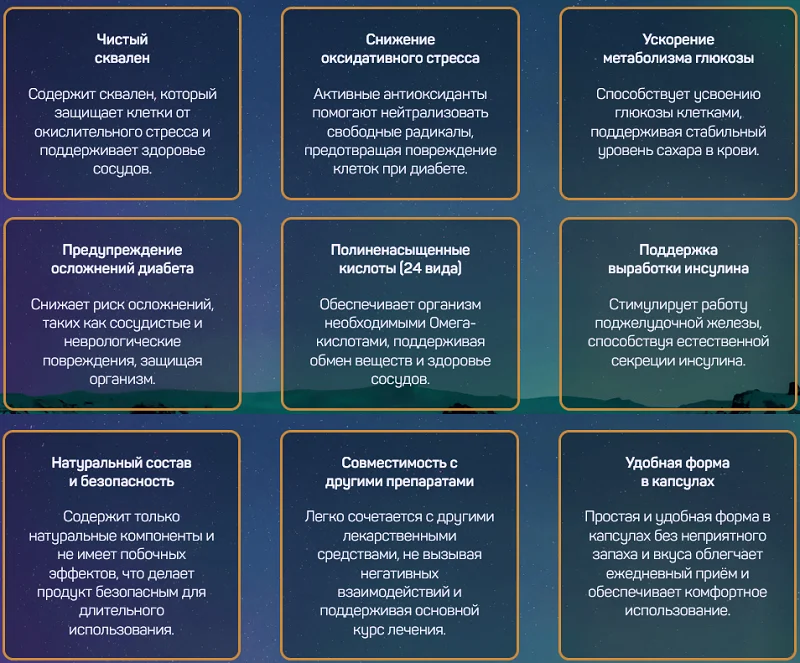 Чистый
сквален

Содержит сквален, который защищает клетки от окислительного стресса и поддерживает здоровье сосудов.

Снижение
оксидативного стресса

Активные антиоксиданты помогают нейтрализовать свободные радикалы, предотвращая повреждение клеток при диабете.

Ускорение
метаболизма глюкозы

Способствует усвоению глюкозы клетками, поддерживая стабильный уровень сахара в крови.

Предупреждение
осложнений диабета

Снижает риск осложнений, таких как сосудистые и неврологические повреждения, защищая организм.

Полиненасыщенные
кислоты (24 вида)

Обеспечивает организм необходимыми Омега-кислотами, поддерживая обмен веществ и здоровье сосудов.

Поддержка
выработки инсулина

Стимулирует работу поджелудочной железы, способствуя естественной секреции инсулина.

Натуральный состав
и безопасность

Содержит только натуральные компоненты и не имеет побочных эффектов, что делает продукт безопасным для длительного использования.

Совместимость с
другими препаратами

Легко сочетается с другими лекарственными средствами, не вызывая негативных взаимодействий и поддерживая основной курс лечения.

Удобная форма
в капсулах

Простая и удобная форма в капсулах без неприятного запаха и вкуса облегчает ежедневный приём и обеспечивает комфортное использование.