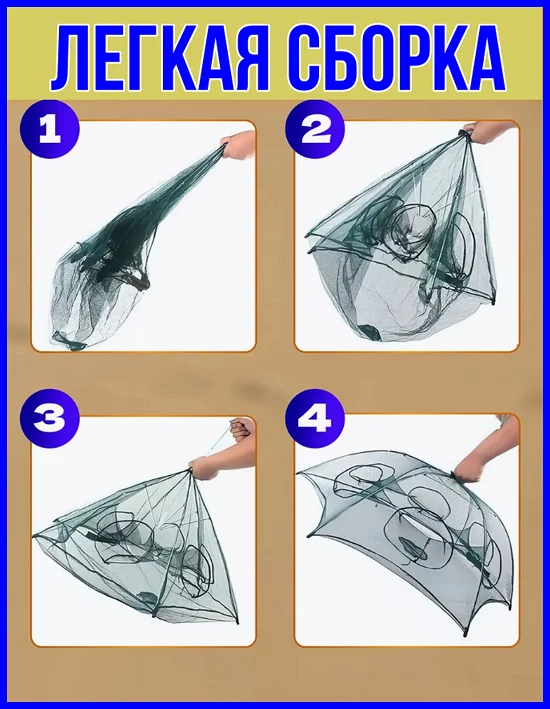 ЛЕГКАЯ СБОРКА

1

2

3

4